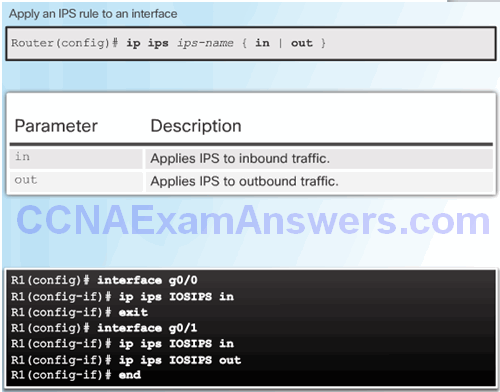 Apply an IPS rule to an interface

Router(config)# ip ips ips-name { in | out }

| Parameter | Description |
|---|---|
| in | Applies IPS to inbound traffic. |
| out | Applies IPS to outbound traffic. |

R1(config)# interface g0/0
R1(config-if)# ip ips IOSIPS in
R1(config-if)# exit
R1(config)# interface g0/1
R1(config-if)# ip ips IOSIPS in
R1(config-if)# ip ips IOSIPS out
R1(config-if)# end

CCNAExamAnswers.com